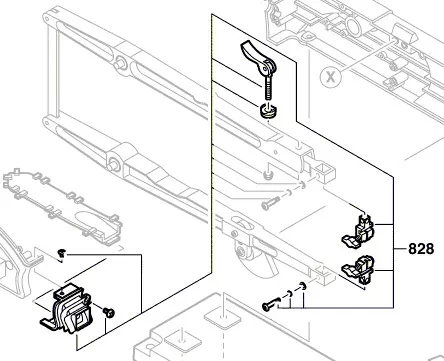 X

828